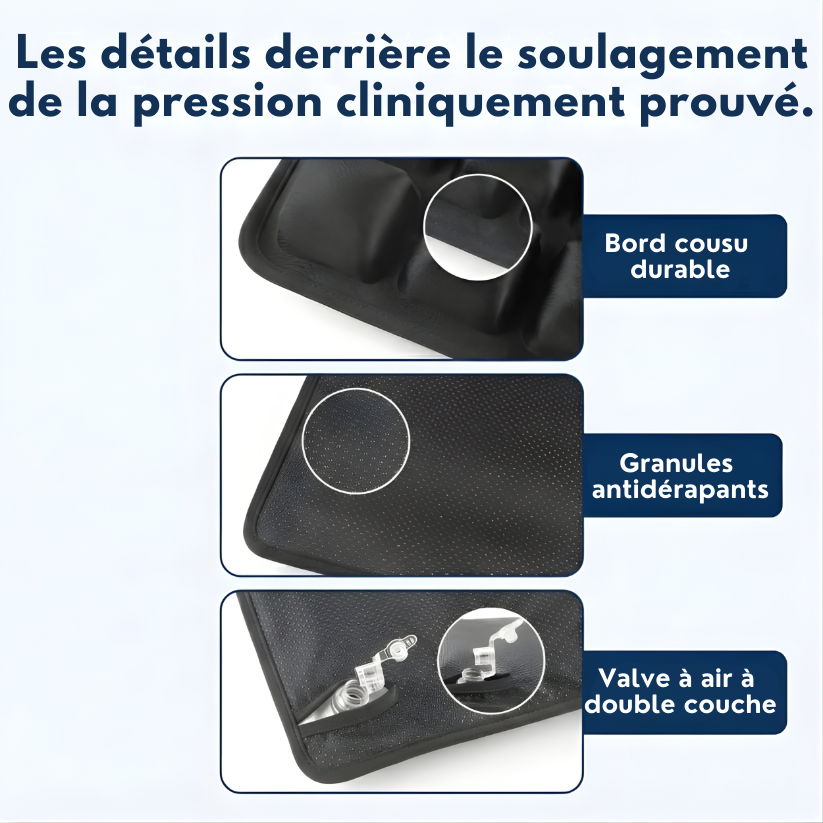 Les détails derrière le soulagement de la pression cliniquement prouvé.

Bord cousu durable

Granules antidérapants

Valve à air à double couche